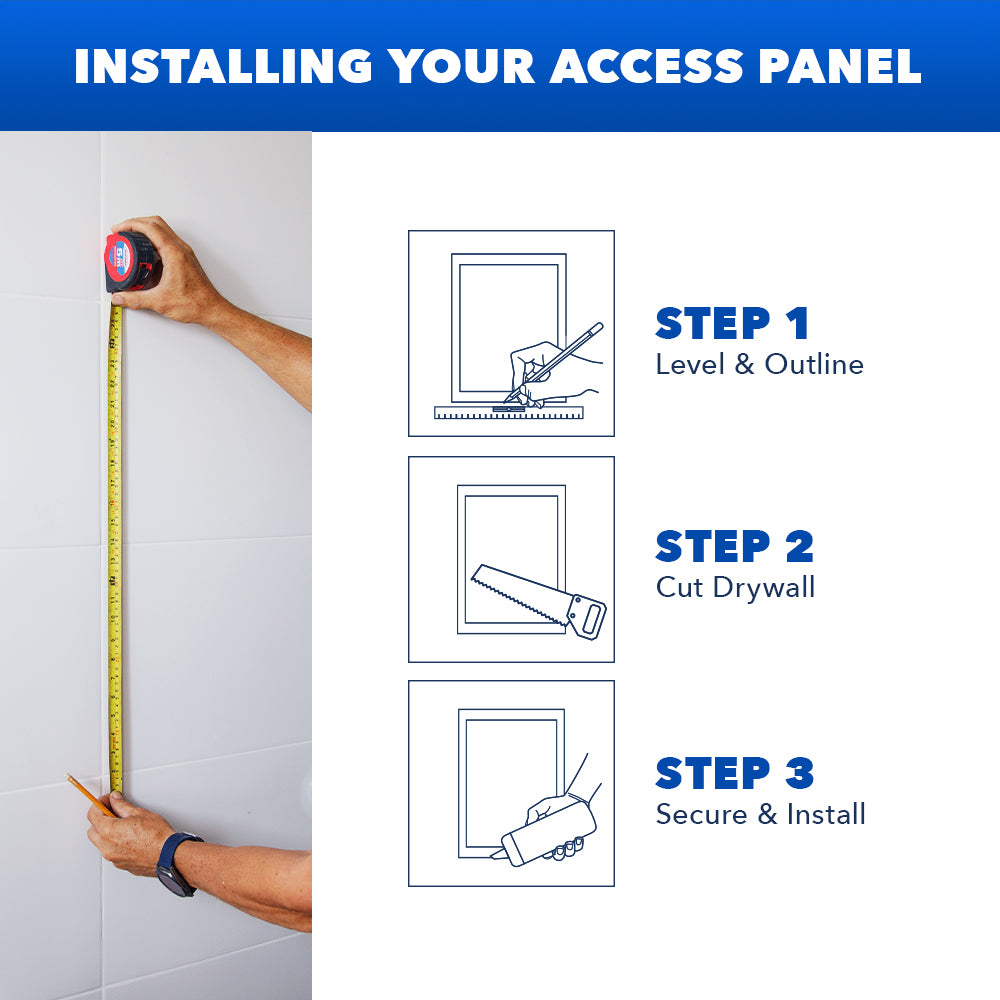 INSTALLING YOUR ACCESS PANEL

STEP 1
Level & Outline

STEP 2
Cut Drywall

STEP 3
Secure & Install