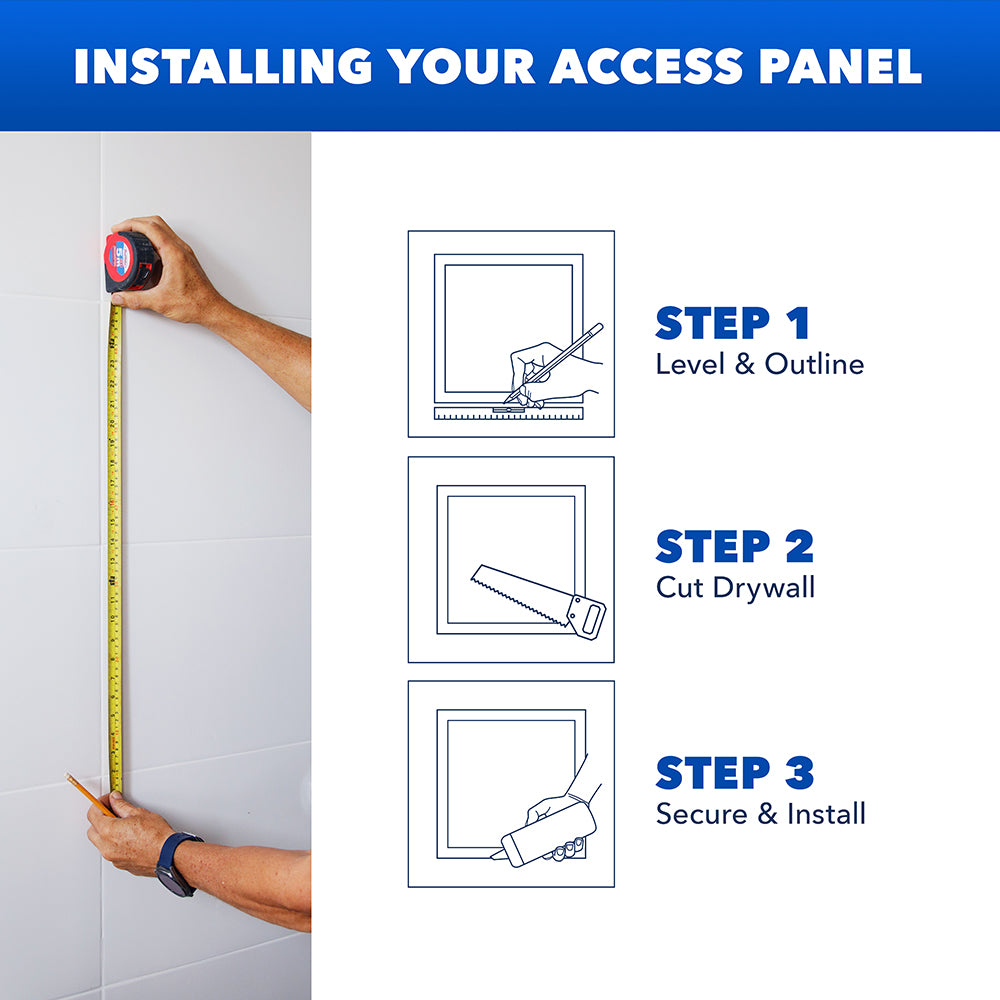 INSTALLING YOUR ACCESS PANEL

STEP 1
Level & Outline

STEP 2
Cut Drywall

STEP 3
Secure & Install